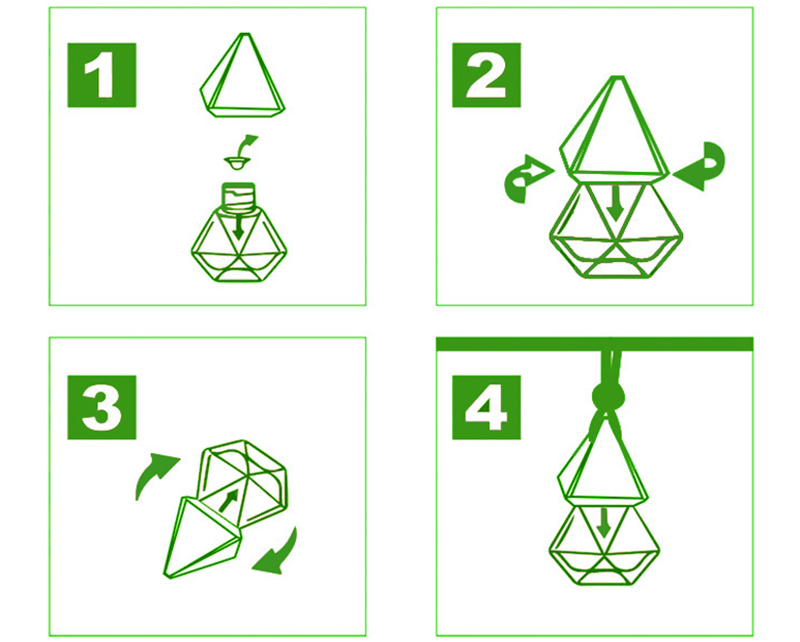 1

2

3

4